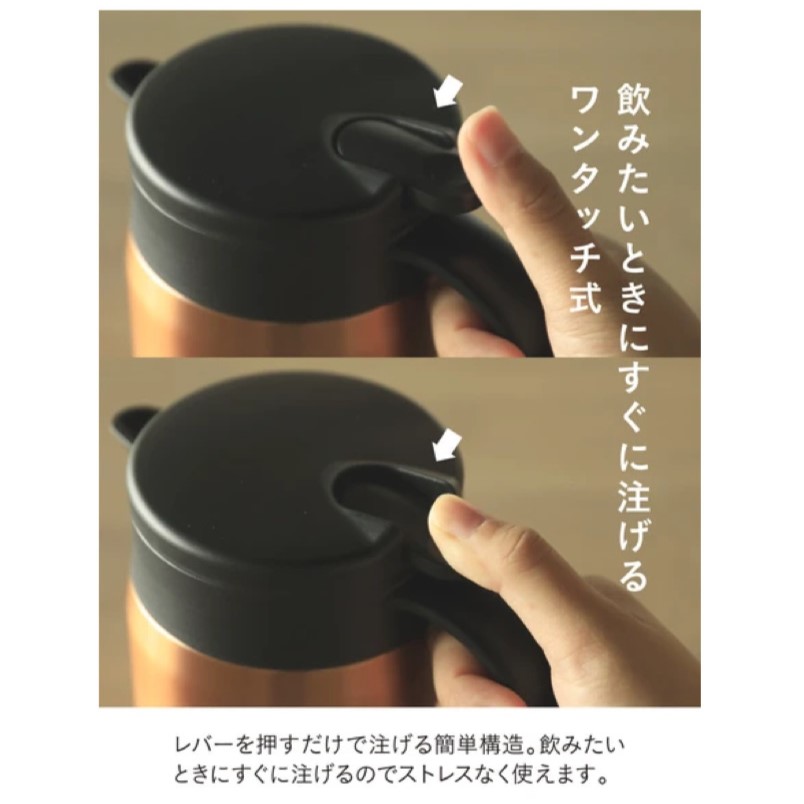 飲みたいときにすぐに注げる
ワンタッチ式

レバーを押すだけで注げる簡単構造。飲みたいときにすぐに注げるのでストレスなく使えます。